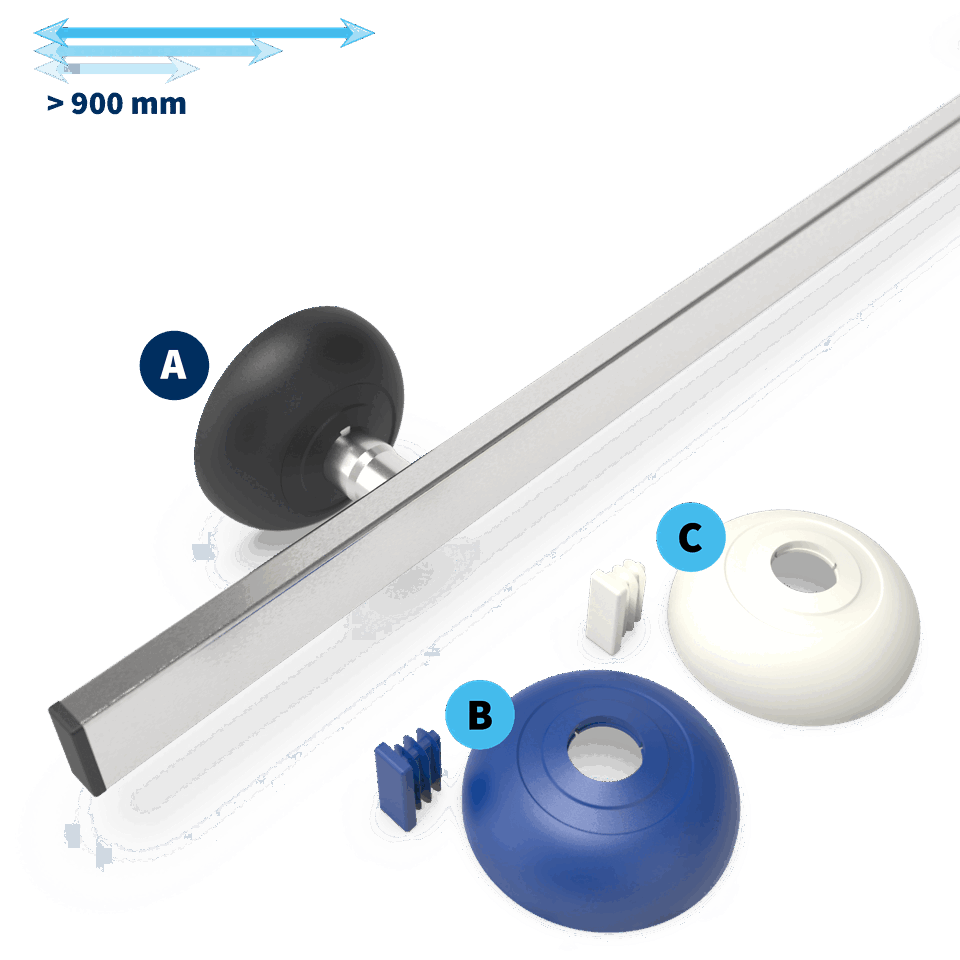 > 900 mm

A

C

B