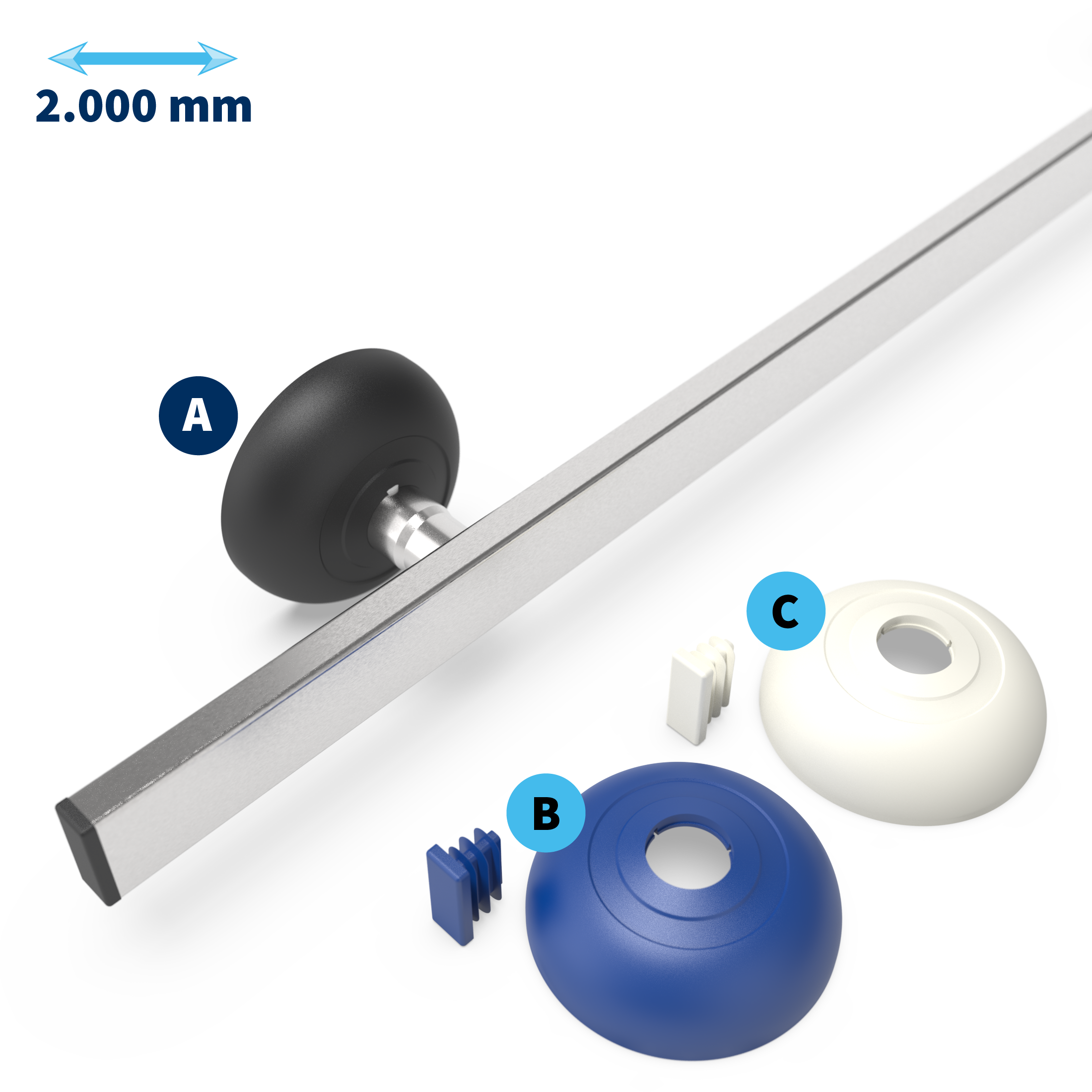 2.000 mm

A

C

B